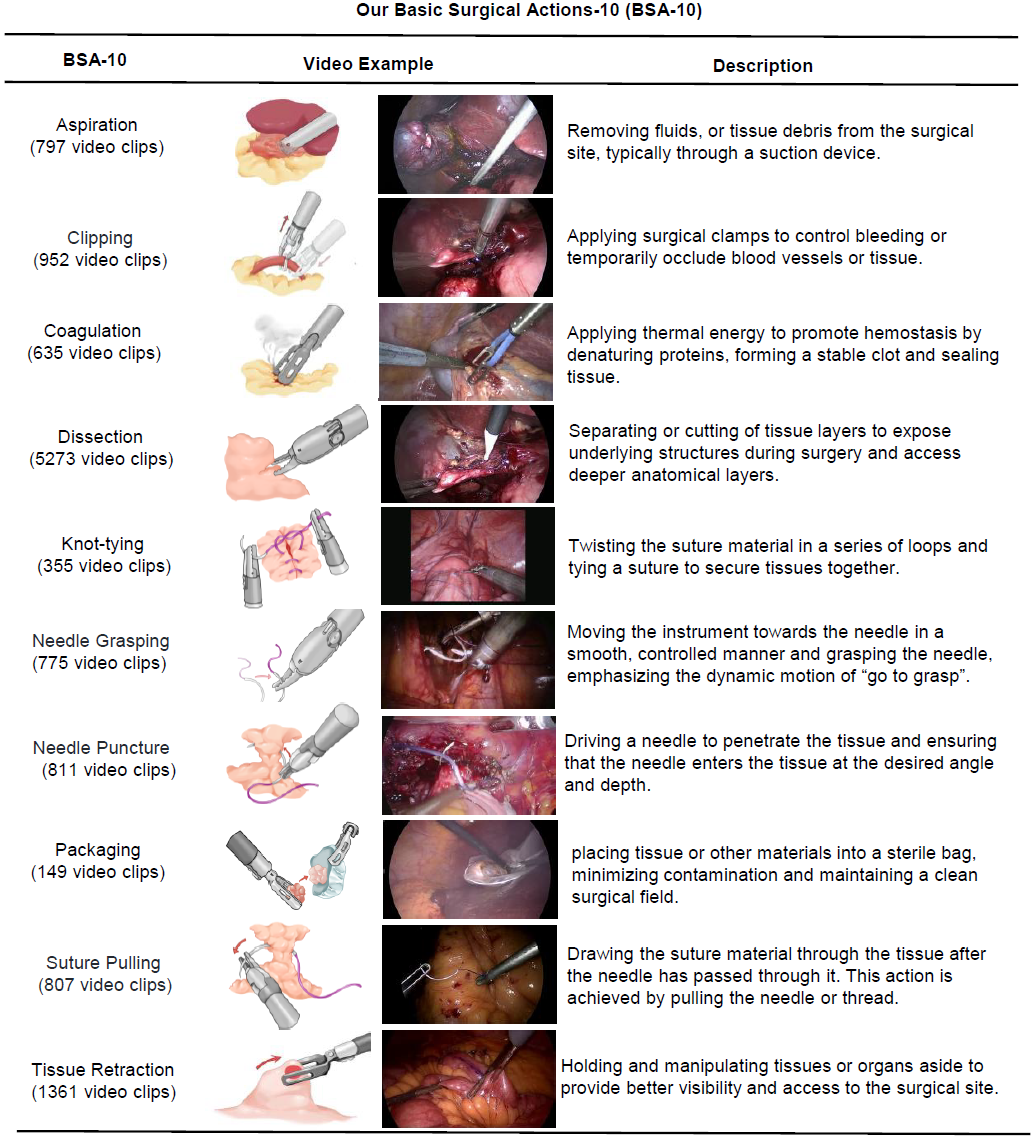 Our Basic Surgical Actions-10 (BSA-10)

| BSA-10 | Video Example | Description |
|---|---|---|
| Aspiration (797 video clips) | | Removing fluids, or tissue debris from the surgical site, typically through a suction device. |
| Clipping (952 video clips) | | Applying surgical clamps to control bleeding or temporarily occlude blood vessels or tissue. |
| Coagulation (635 video clips) | | Applying thermal energy to promote hemostasis by denaturing proteins, forming a stable clot and sealing tissue. |
| Dissection (5273 video clips) | | Separating or cutting of tissue layers to expose underlying structures during surgery and access deeper anatomical layers. |
| Knot-tying (355 video clips) | | Twisting the suture material in a series of loops and tying a suture to secure tissues together. |
| Needle Grasping (775 video clips) | | Moving the instrument towards the needle in a smooth, controlled manner and grasping the needle, emphasizing the dynamic motion of “go to grasp”. |
| Needle Puncture (811 video clips) | | Driving a needle to penetrate the tissue and ensuring that the needle enters the tissue at the desired angle and depth. |
| Packaging (149 video clips) | | placing tissue or other materials into a sterile bag, minimizing contamination and maintaining a clean surgical field. |
| Suture Pulling (807 video clips) | | Drawing the suture material through the tissue after the needle has passed through it. This action is achieved by pulling the needle or thread. |
| Tissue Retraction (1361 video clips) | | Holding and manipulating tissues or organs aside to provide better visibility and access to the surgical site. |